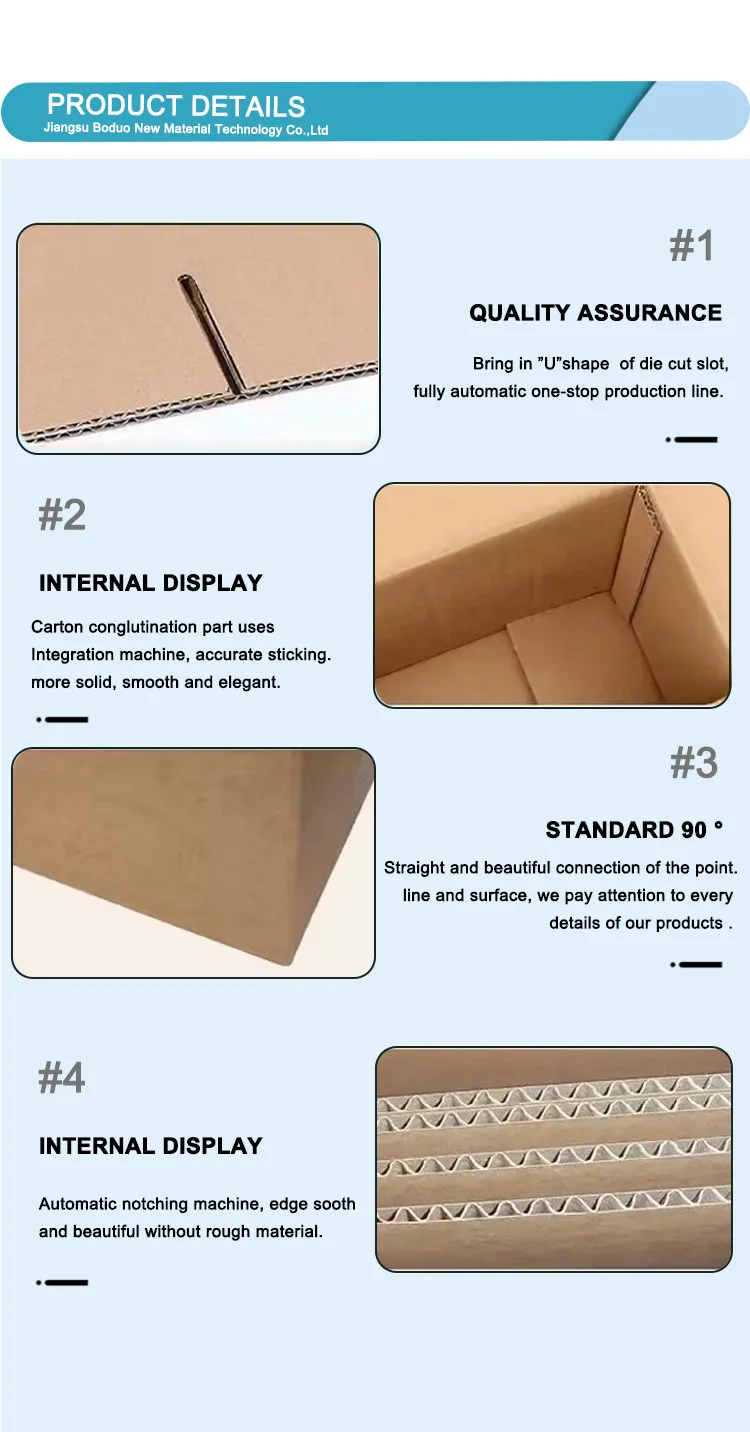 PRODUCT DETAILS
Jiangsu Boduo New Material Technology Co.,Ltd

#1

QUALITY ASSURANCE

Bring in "U"shape of die cut slot, fully automatic one-stop production line.

#2

INTERNAL DISPLAY

Carton conglutination part uses Integration machine, accurate sticking. more solid, smooth and elegant.

#3

STANDARD 90 °

Straight and beautiful connection of the point. line and surface, we pay attention to every details of our products .

#4

INTERNAL DISPLAY

Automatic notching machine, edge sooth and beautiful without rough material.