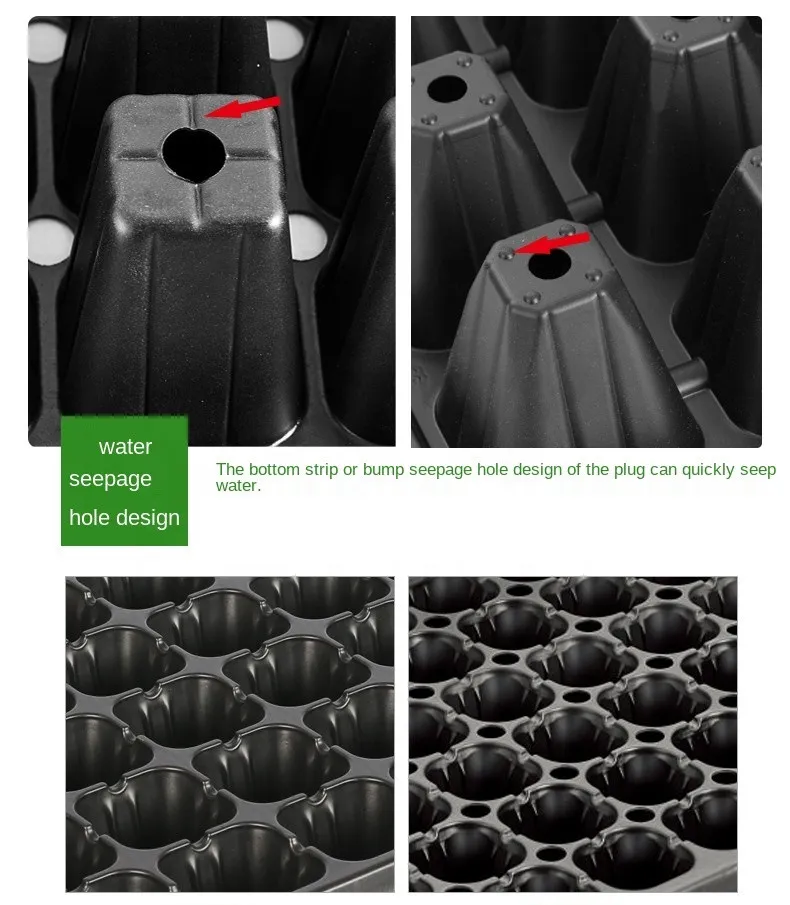 water seepage hole design

The bottom strip or bump seepage hole design of the plug can quickly seep water.