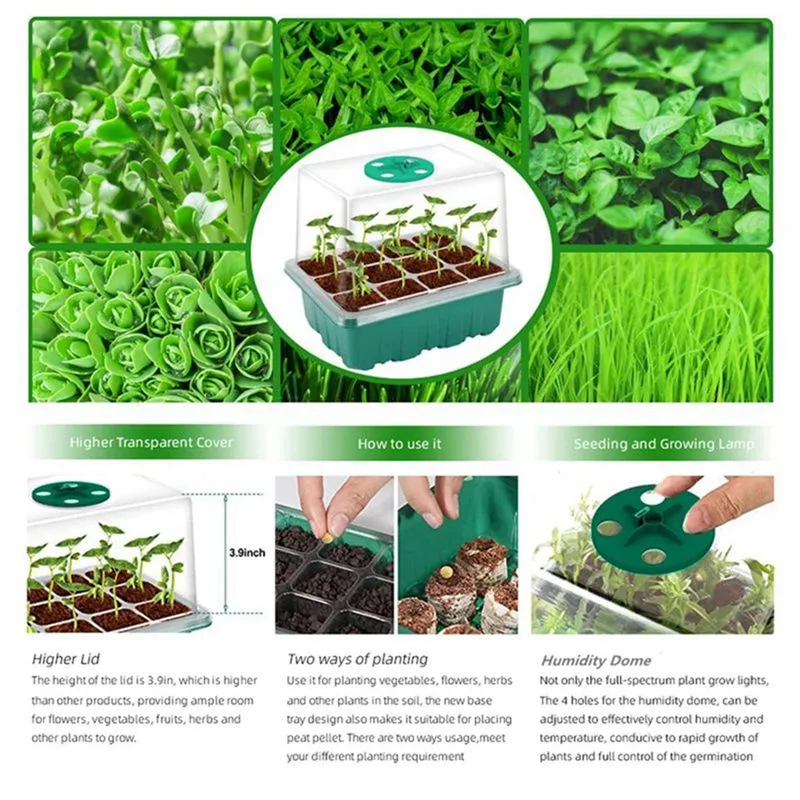 Higher Transparent Cover

How to use it

Seeding and Growing Lamp

3.9inch

Higher Lid

The height of the lid is 3.9in, which is higher than other products, providing ample room for flowers, vegetables, fruits, herbs and other plants to grow.

Two ways of planting

Use it for planting vegetables, flowers, herbs and other plants in the soil, the new base tray design also makes it suitable for placing peat pellet. There are two ways usage,meet your different planting requirement

Humidity Dome

Not only the full-spectrum plant grow lights, The 4 holes for the humidity dome, can be adjusted to effectively control humidity and temperature, conducive to rapid growth of plants and full control of the germination