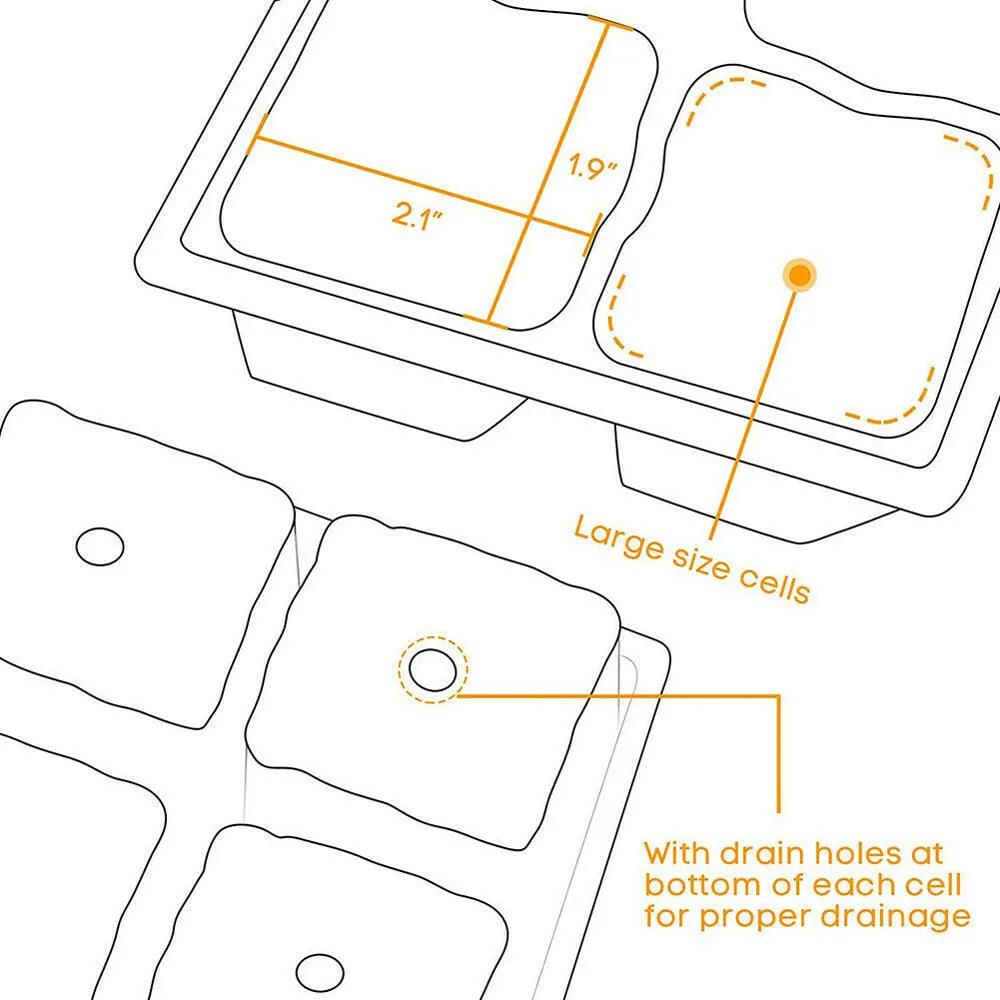 1.9"

2.1"

Large size cells

With drain holes at bottom of each cell for proper drainage