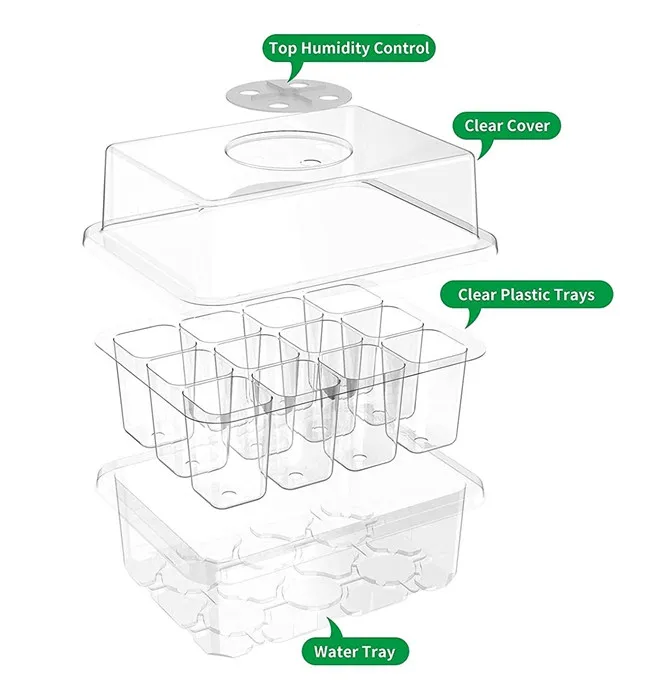 Top Humidity Control

Clear Cover

Clear Plastic Trays

Water Tray