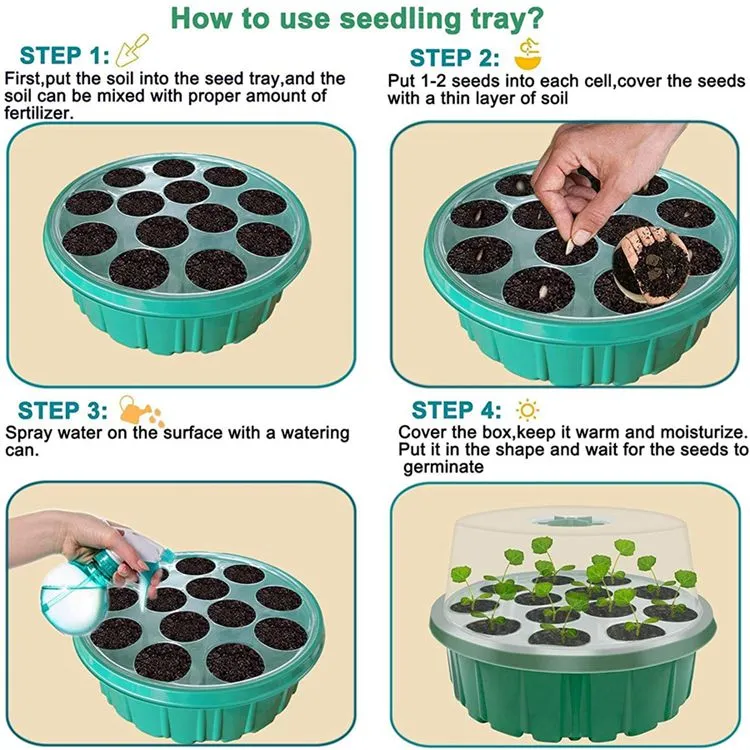 How to use seedling tray?

STEP 1:
First,put the soil into the seed tray,and the soil can be mixed with proper amount of fertilizer.

STEP 2:
Put 1-2 seeds into each cell,cover the seeds with a thin layer of soil

STEP 3:
Spray water on the surface with a watering can.

STEP 4:
Cover the box,keep it warm and moisturize. Put it in the shape and wait for the seeds to germinate