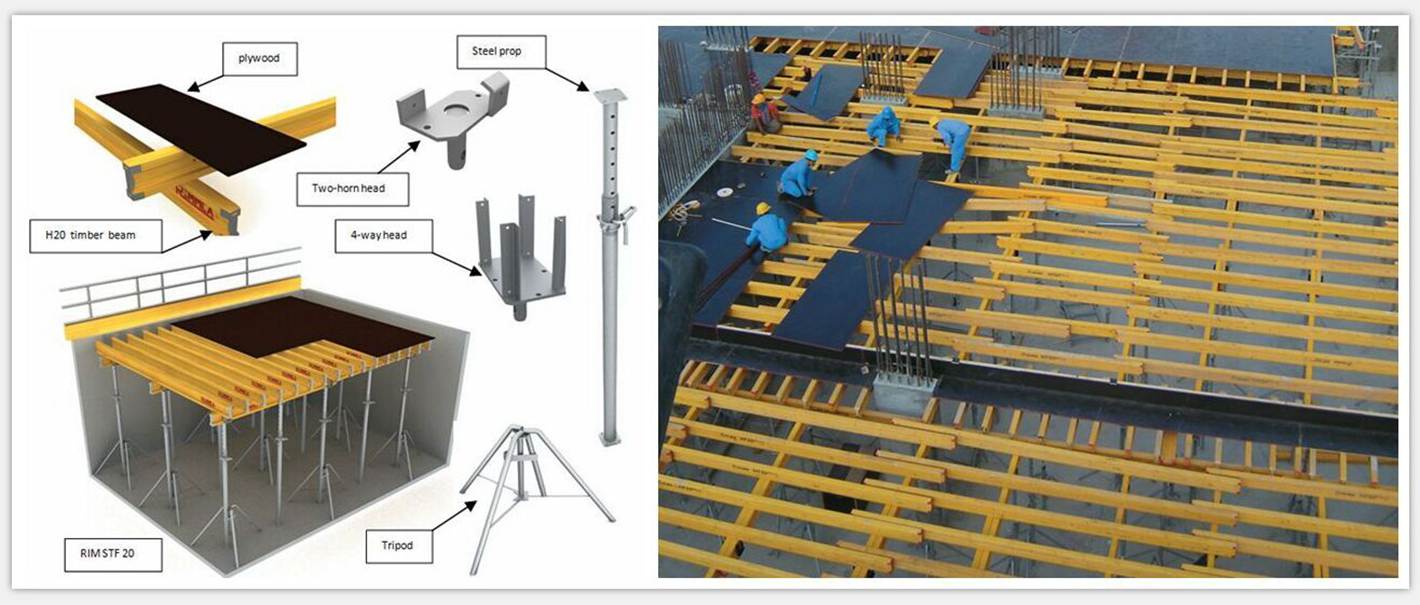 plywood

Steel prop

Two-horn head

H20 timber beam

4-way head

RIM STF 20

Tripod