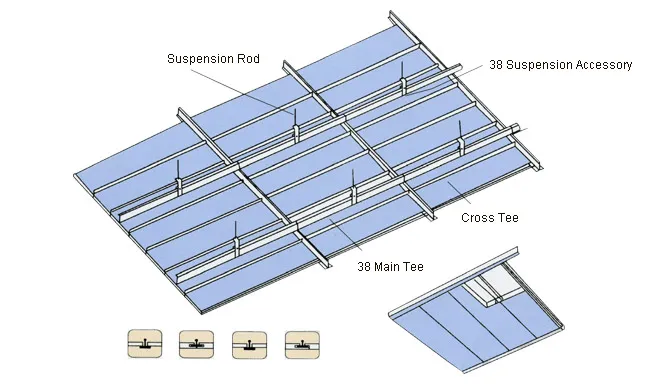 Suspension Rod

38 Suspension Accessory

Cross Tee

38 Main Tee