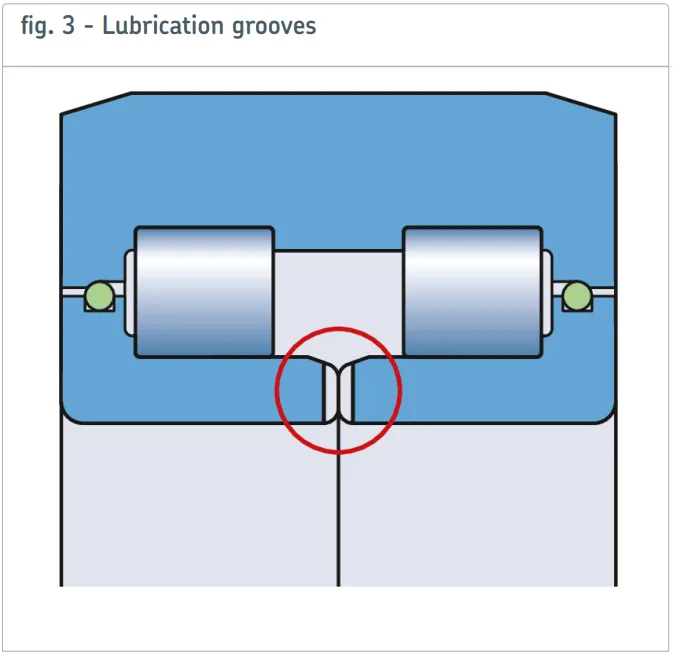 fig. 3 - Lubrication grooves