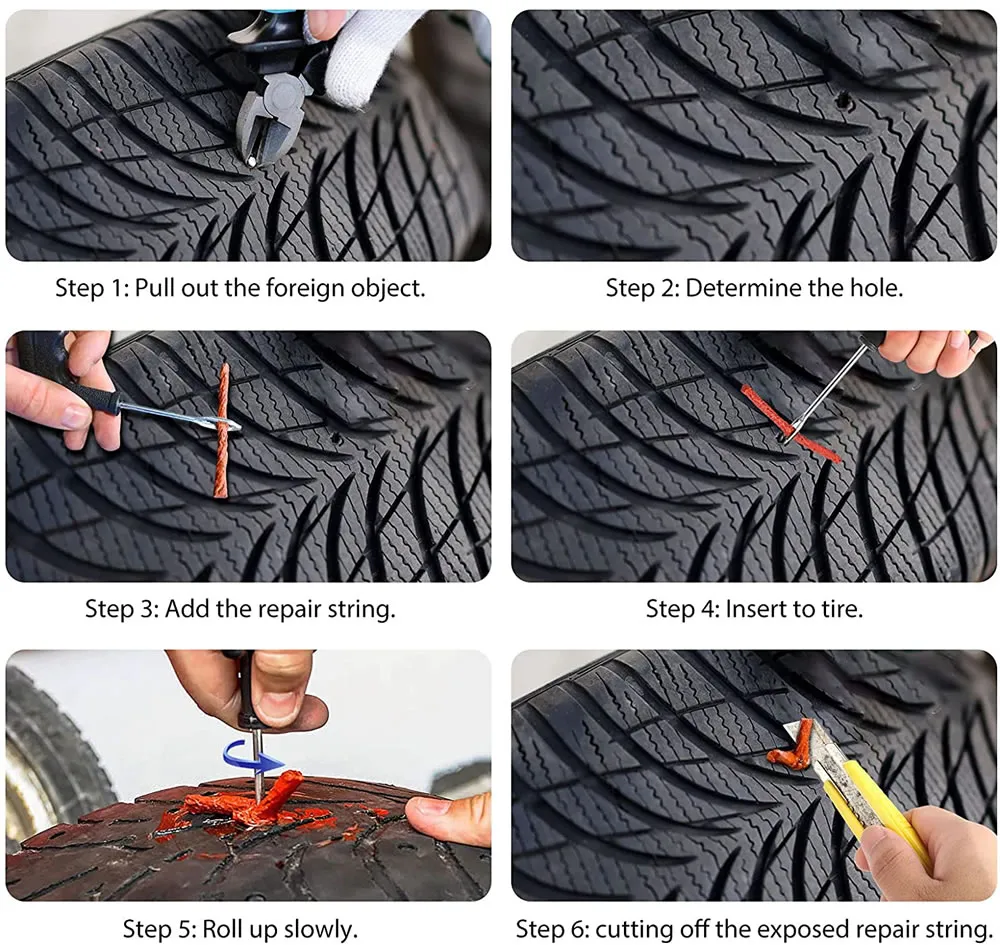 Step 1: Pull out the foreign object.

Step 2: Determine the hole.

Step 3: Add the repair string.

Step 4: Insert to tire.

Step 5: Roll up slowly.

Step 6: cutting off the exposed repair string.