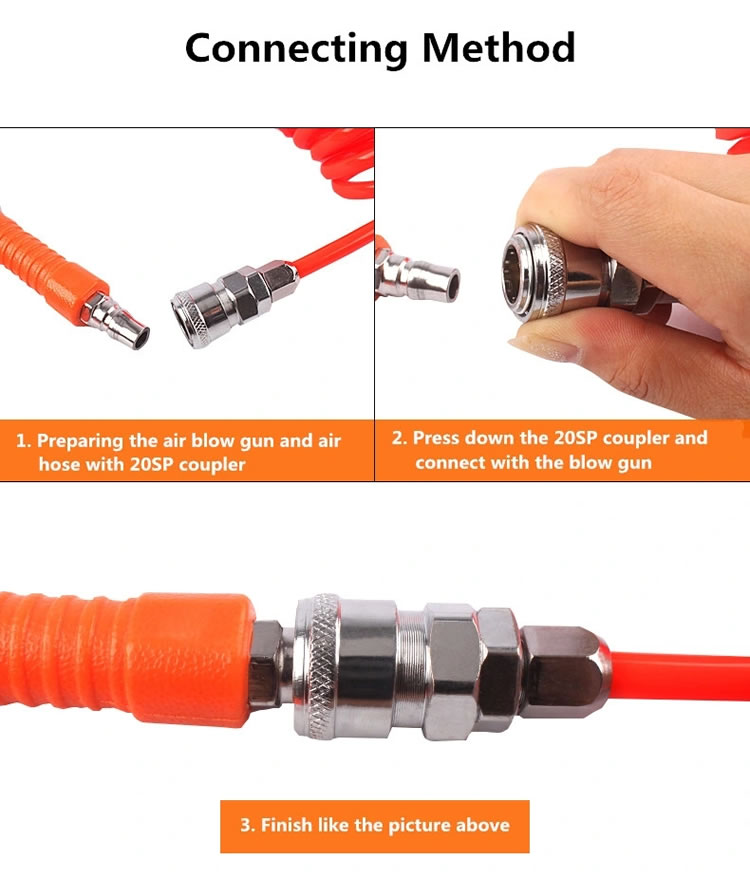 Connecting Method

1. Preparing the air blow gun and air hose with 20SP coupler

2. Press down the 20SP coupler and connect with the blow gun

3. Finish like the picture above