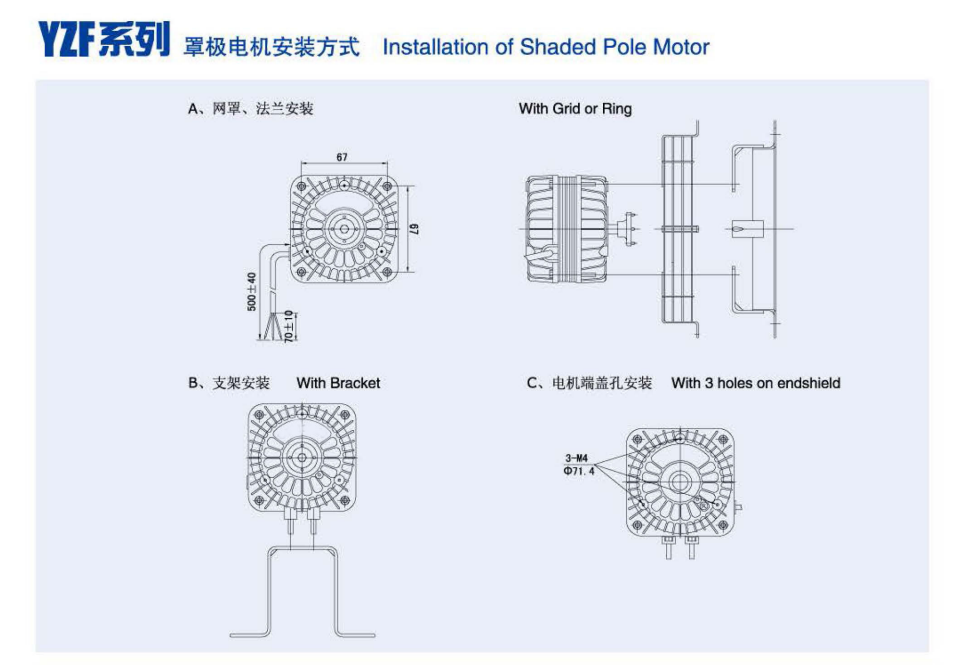 YZF系列 罩极电机安装方式 Installation of Shaded Pole Motor

A、网罩、法兰安装

With Grid or Ring

67

67

500±40

70±10

B、支架安装 With Bracket

C、电机端盖孔安装 With 3 holes on endshield

3-M4

Φ71.4