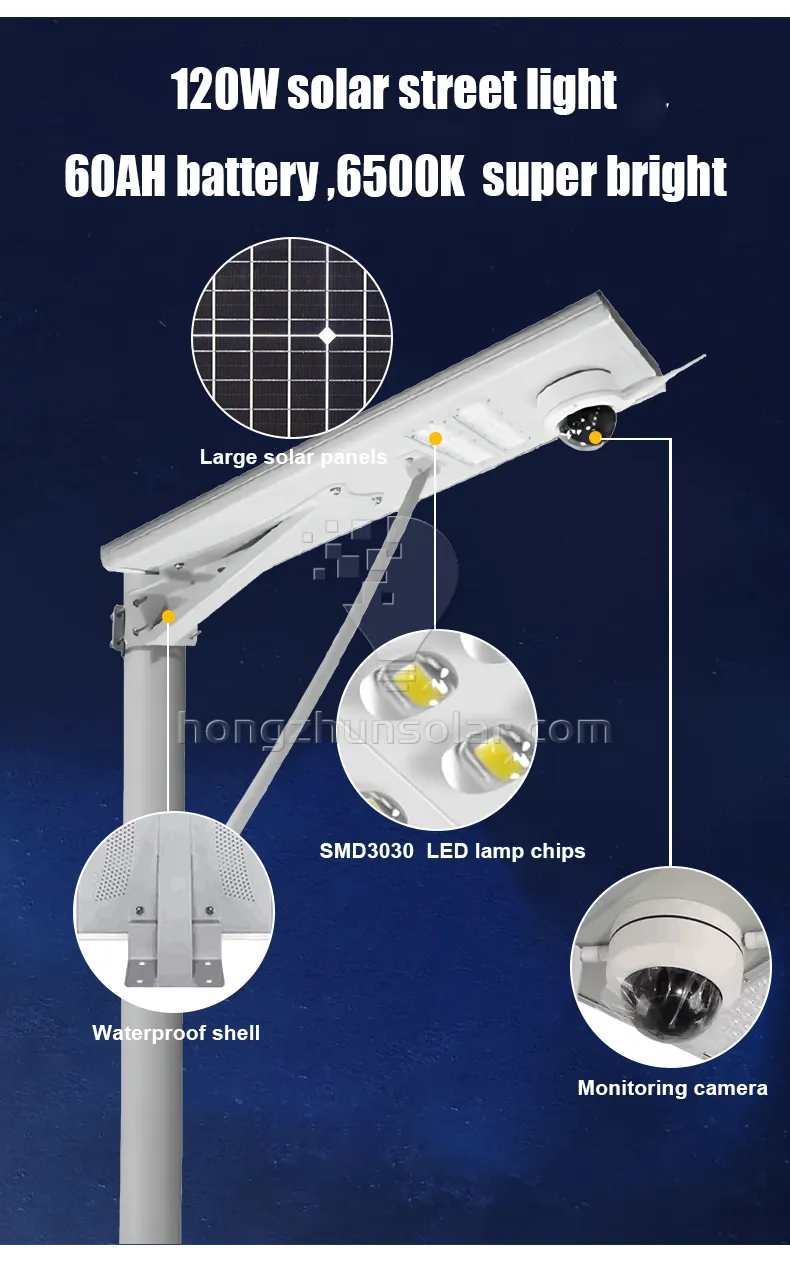 120W solar street light

60AH battery ,6500K super bright

Large solar panels

hongzhunsolar.com

SMD3030 LED lamp chips

Waterproof shell

Monitoring camera