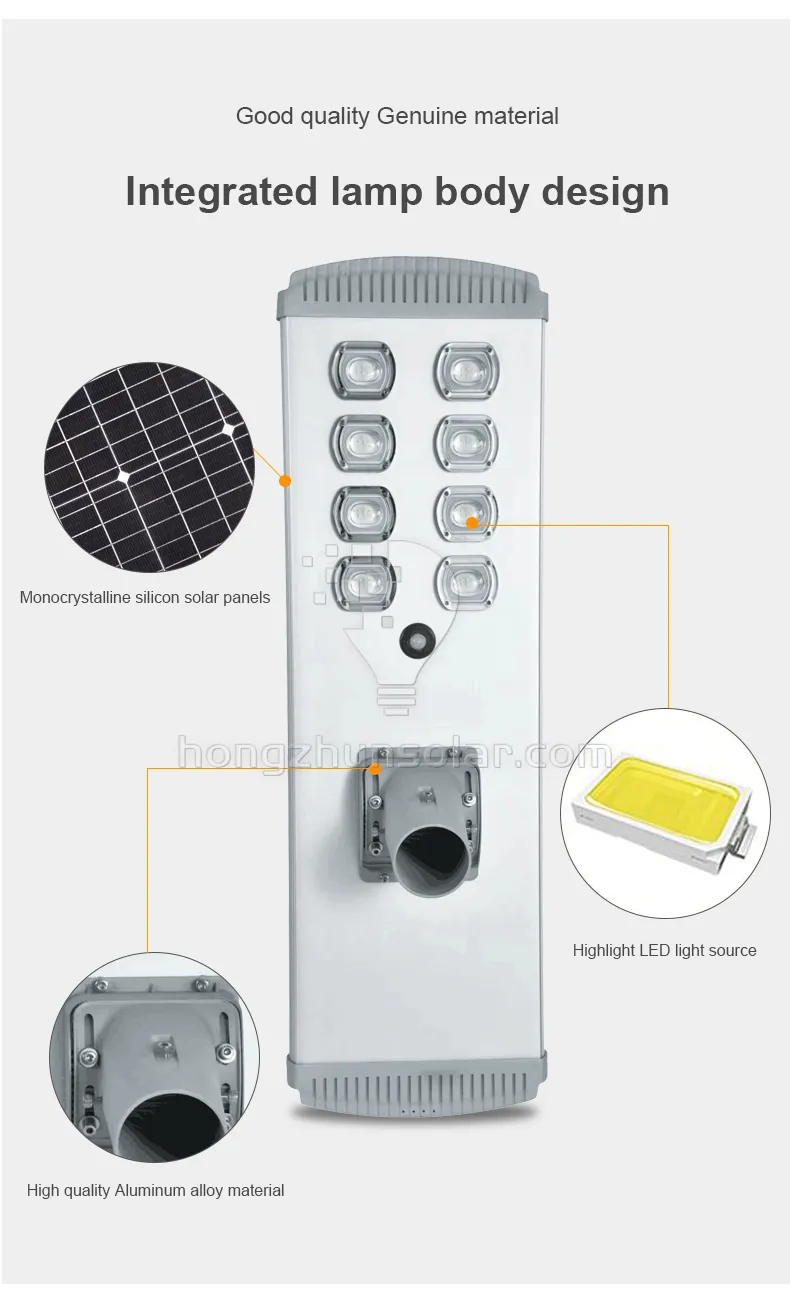 Good quality Genuine material

Integrated lamp body design

Monocrystalline silicon solar panels

hongzhunsolar.com

Highlight LED light source

High quality Aluminum alloy material