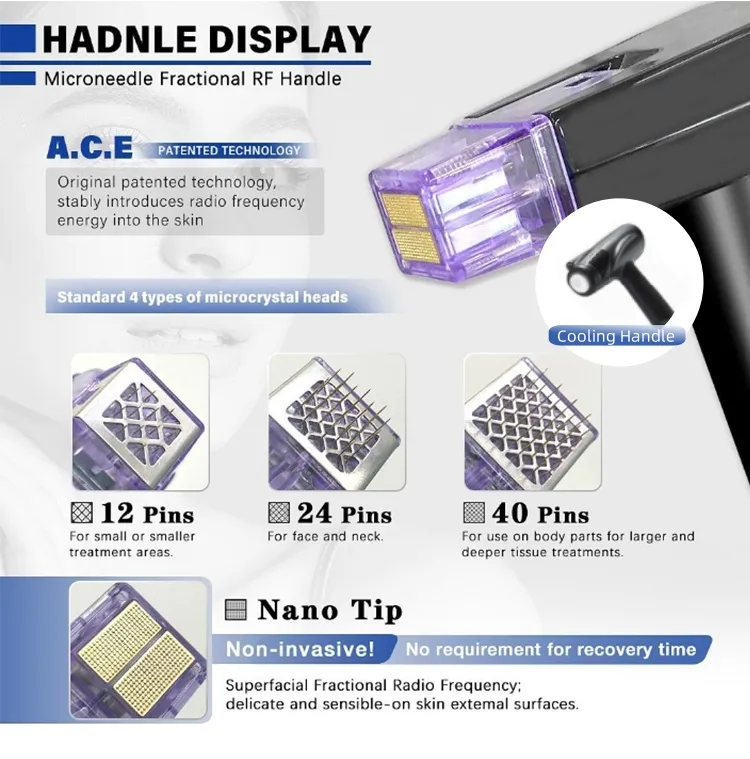 HADNLE DISPLAY
Microneedle Fractional RF Handle

A.C.E PATENTED TECHNOLOGY

Original patented technology, stably introduces radio frequency energy into the skin

Standard 4 types of microcrystal heads

Cooling Handle

12 Pins
For small or smaller treatment areas.

24 Pins
For face and neck.

40 Pins
For use on body parts for larger and deeper tissue treatments.

Nano Tip

Non-invasive! No requirement for recovery time

Superfacial Fractional Radio Frequency; delicate and sensible-on skin extemal surfaces.